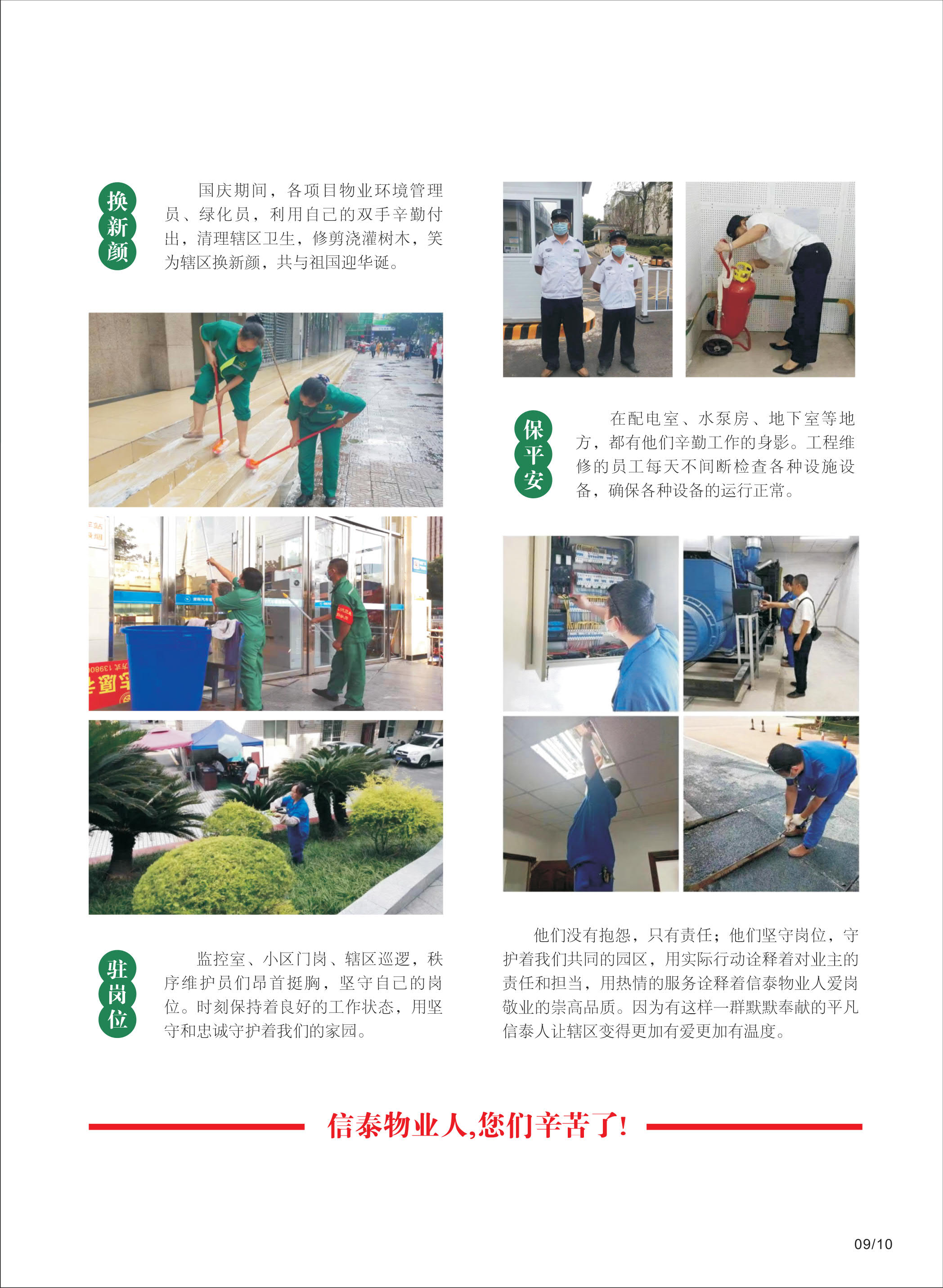 换新颜

国庆期间，各项目物业环境管理员、绿化员，利用自己的双手辛勤付出，清理辖区卫生，修剪浇灌树木，笑为辖区换新颜，共与祖国迎华诞。

驻岗位

监控室、小区门岗、辖区巡逻，秩序维护员们昂首挺胸，坚守自己的岗位。时刻保持着良好的工作状态，用坚守和忠诚守护着我们的家园。

保平安

在配电室、水泵房、地下室等地方，都有他们辛勤工作的身影。工程维修的员工每天不间断检查各种设施设备，确保各种设备的运行正常。

他们没有抱怨，只有责任；他们坚守岗位，守护着我们共同的园区，用实际行动诠释着对业主的责任和担当，用热情的服务诠释着信泰物业人爱岗敬业的崇高品质。因为有这样一群默默奉献的平凡信泰人让辖区变得更加有爱更加有温度。

信泰物业人,您们辛苦了!

09/10